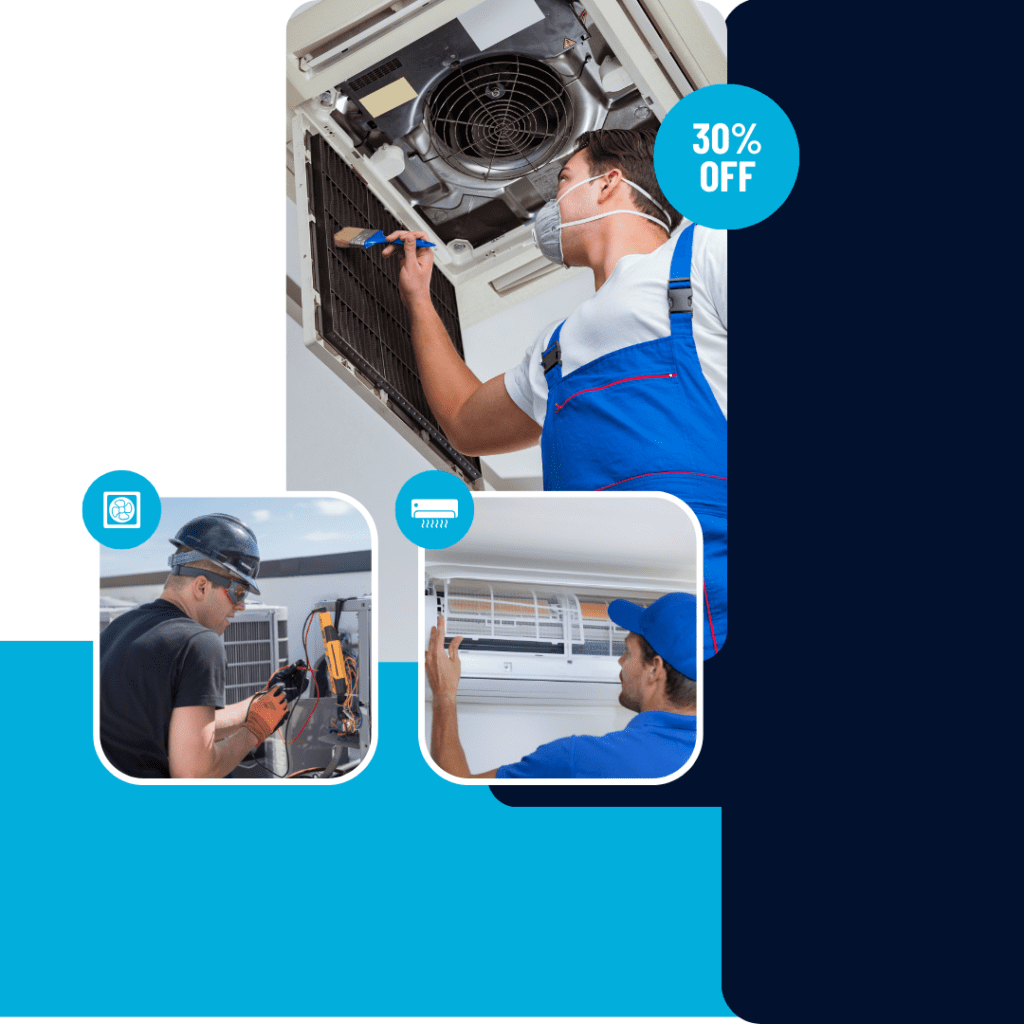 30%
OFF